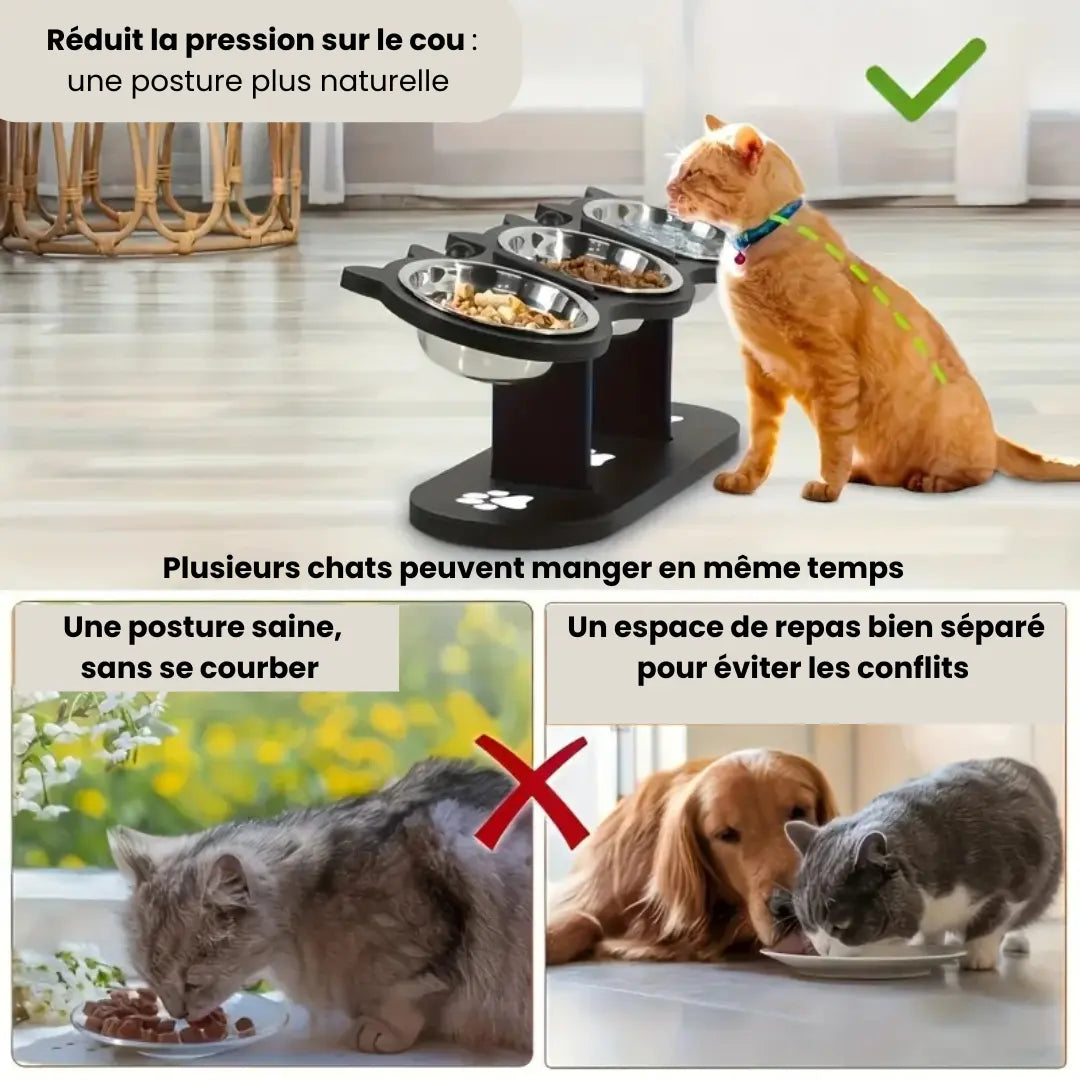 Réduit la pression sur le cou : une posture plus naturelle

Plusieurs chats peuvent manger en même temps

Une posture saine, sans se courber

Un espace de repas bien séparé pour éviter les conflits